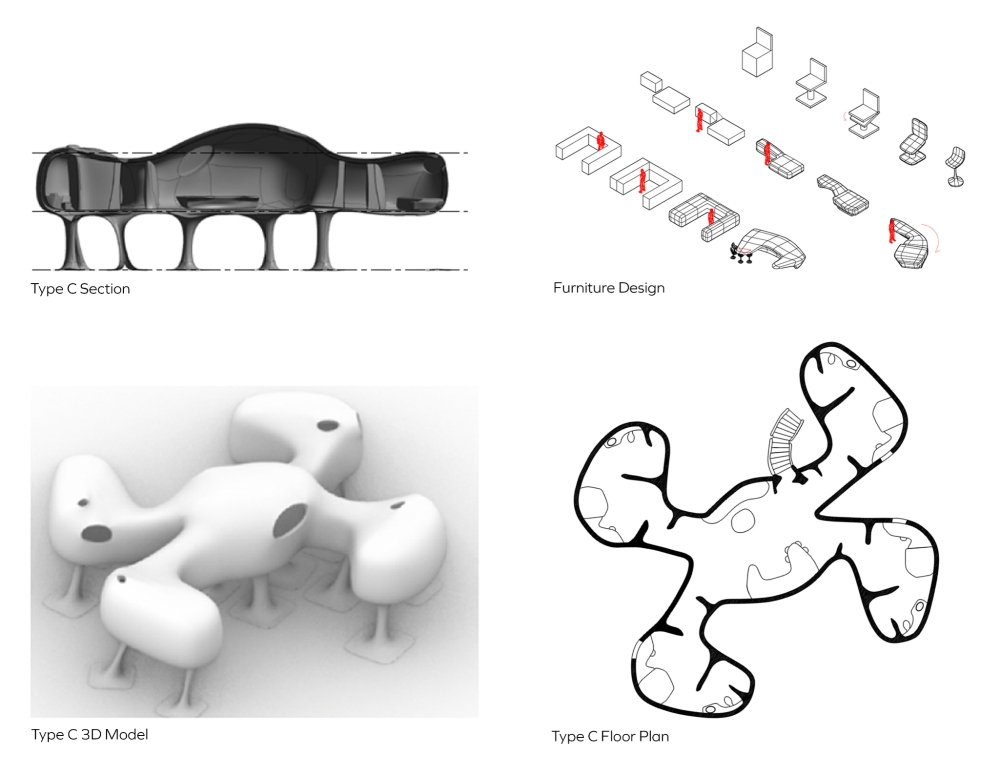 Type C Section

Furniture Design

Type C 3D Model

Type C Floor Plan